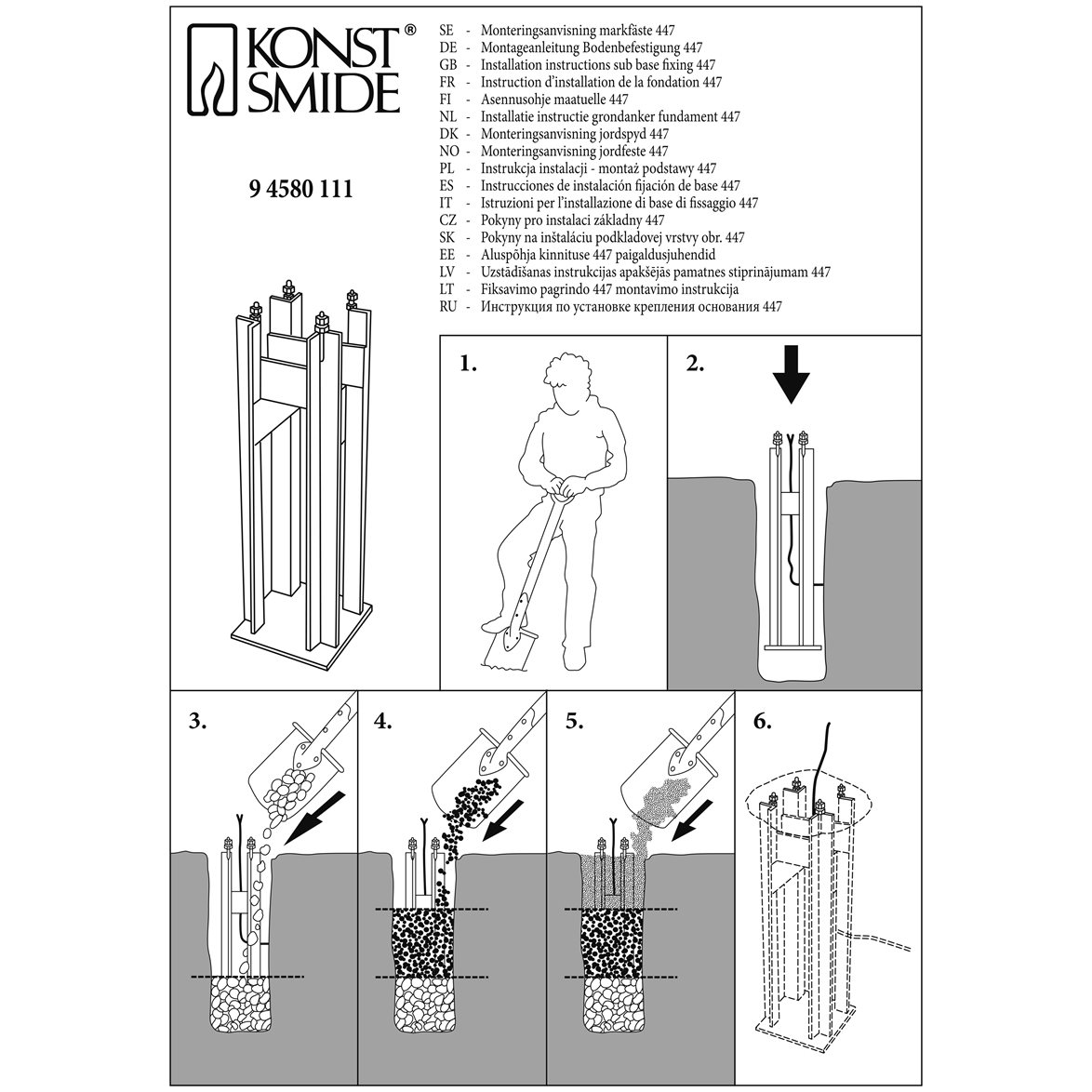 KONST SMIDE®

9 4580 111

SE - Monteringsanvisning markfäste 447
DE - Montageanleitung Bodenbefestigung 447
GB - Installation instructions sub base fixing 447
FR - Instruction d'installation de la fondation 447
FI - Asennusohje maatuelle 447
NL - Installatie instructie grondanker fundament 447
DK - Monteringsanvisning jordspyd 447
NO - Monteringsanvisning jordfeste 447
PL - Instrukcja instalacji - montaż podstawy 447
ES - Instrucciones de instalación fijación de base 447
IT - Istruzioni per l'installazione di base di fissaggio 447
CZ - Pokyny pro instalaci základny 447
SK - Pokyny na inštaláciu podkladovej vrstvy obr. 447
EE - Aluspõhja kinnituse 447 paigaldusjuhendid
LV - Uzstādīšanas instrukcijas apakšējās pamatnes stiprinājumam 447
LT - Fiksavimo pagrindo 447 montavimo instrukcija
RU - Инструкция по установке крепления основания 447

1.

2.

3.

4.

5.

6.