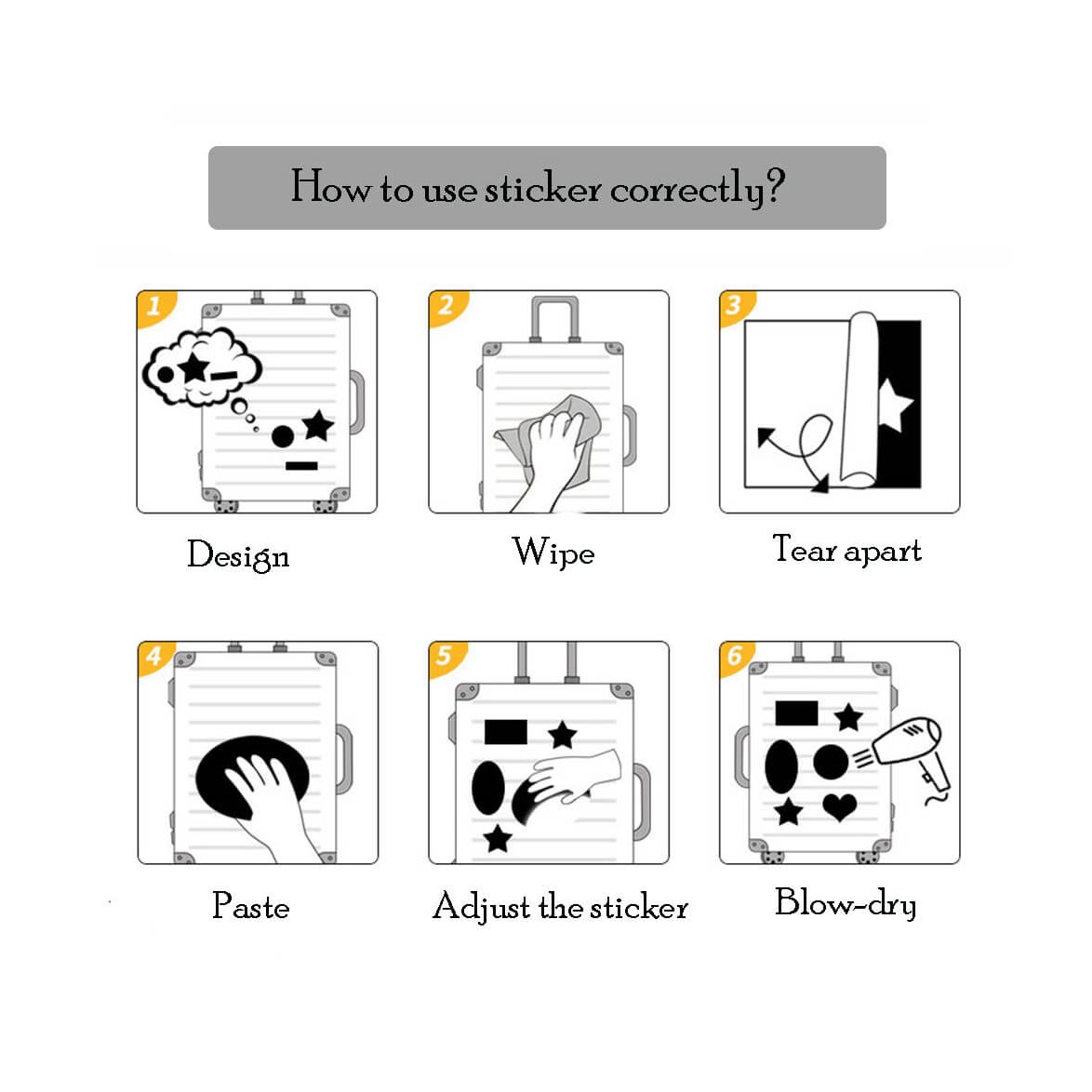 How to use sticker correctly?

1

Design

2

Wipe

3

Tear apart

4

Paste

5

Adjust the sticker

6

Blow-dry