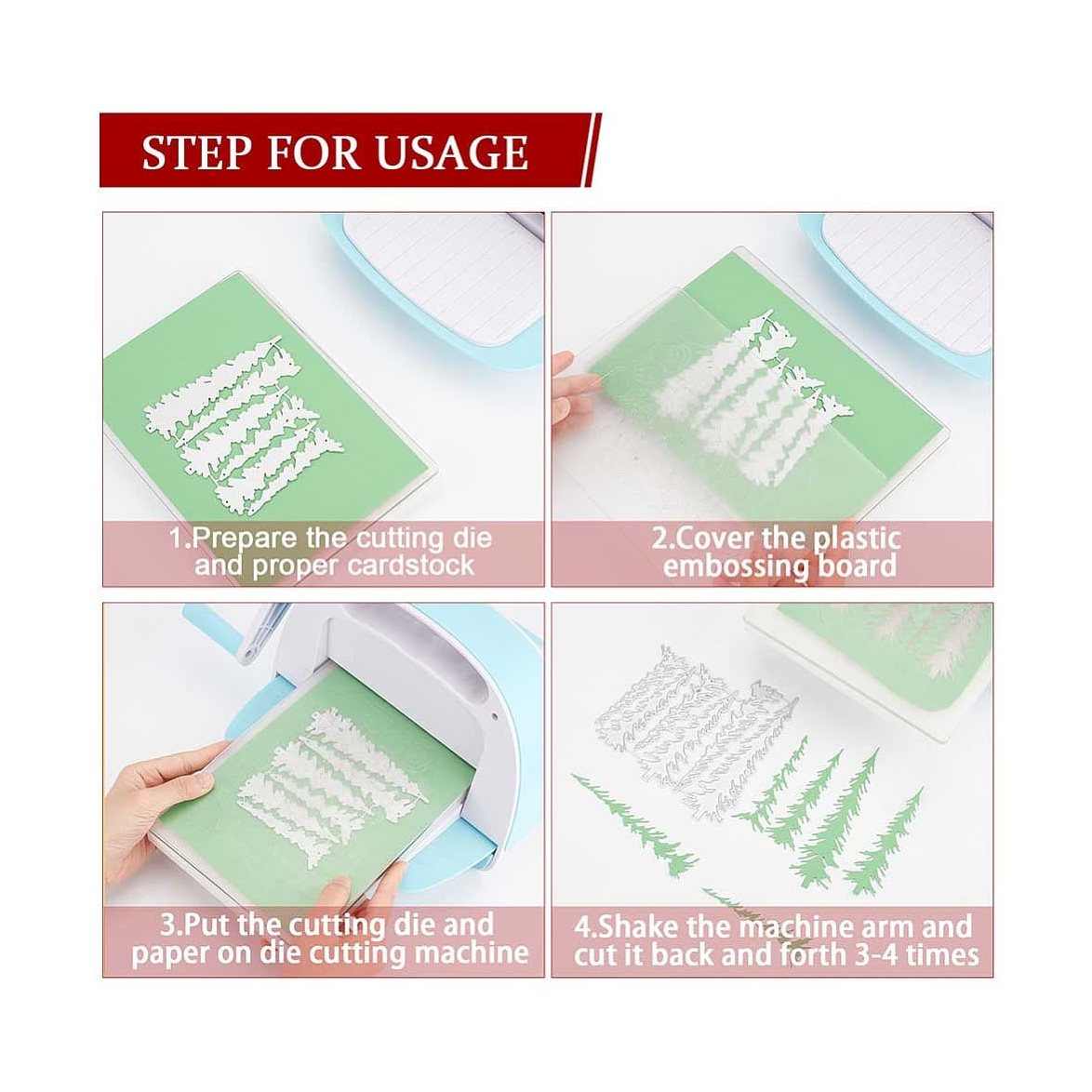 STEP FOR USAGE

1.Prepare the cutting die and proper cardstock

2.Cover the plastic embossing board

3.Put the cutting die and paper on die cutting machine

4.Shake the machine arm and cut it back and forth 3-4 times