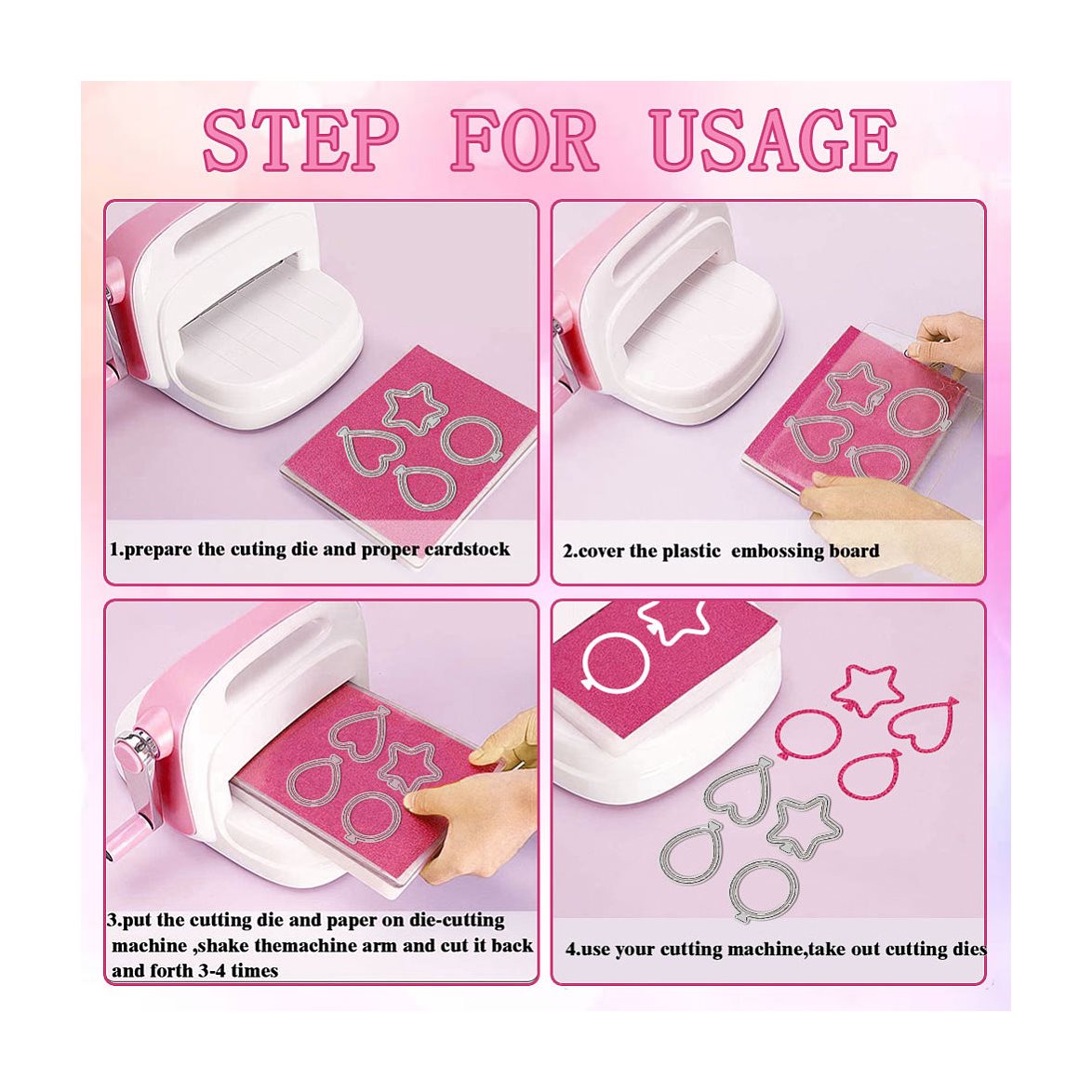 STEP FOR USAGE

1.prepare the cuting die and proper cardstock

2.cover the plastic embossing board

3.put the cutting die and paper on die-cutting machine ,shake themachine arm and cut it back and forth 3-4 times

4.use your cutting machine,take out cutting dies