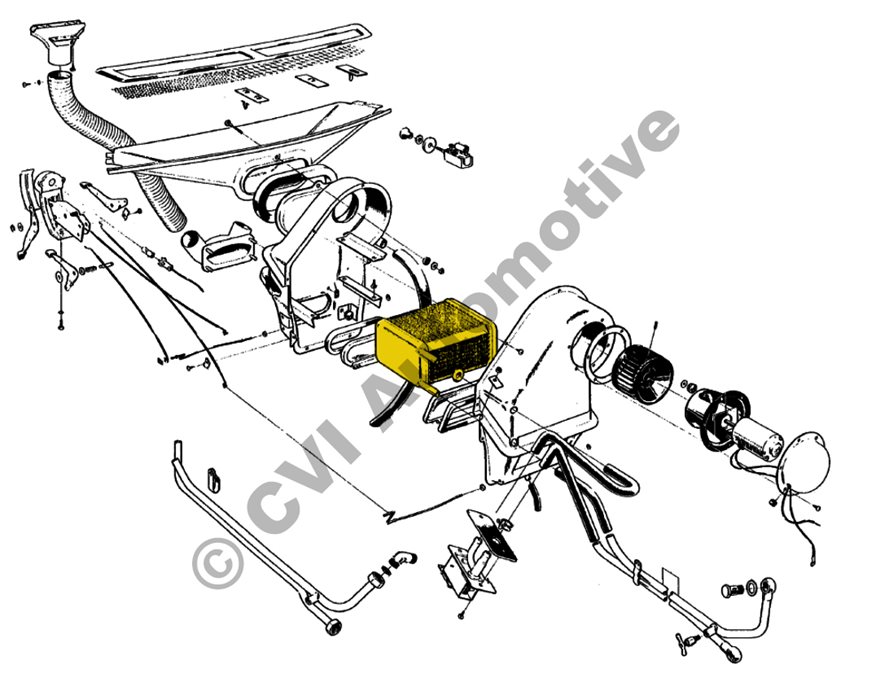 © CVI Automotive