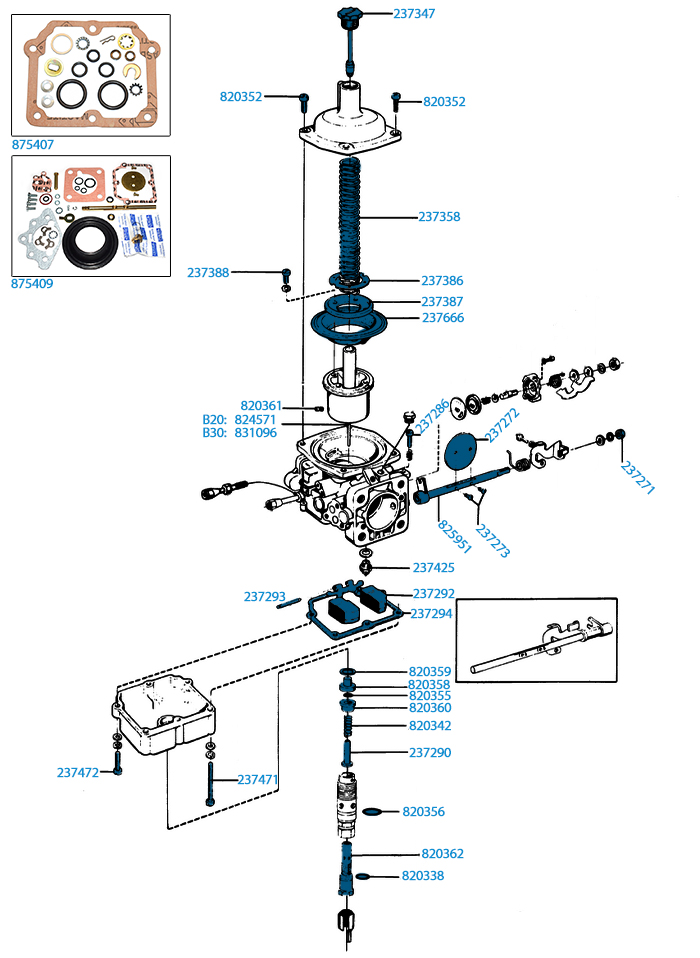 875407

875409

237347

820352

820352

237358

237388

237386

237387

237666

820361

B20: 824571

B30: 831096

237286

237272

237271

825951

237273

237425

237293

237292

237294

820359

820358

820355

820360

820342

237290

237472

237471

820356

820362

820338