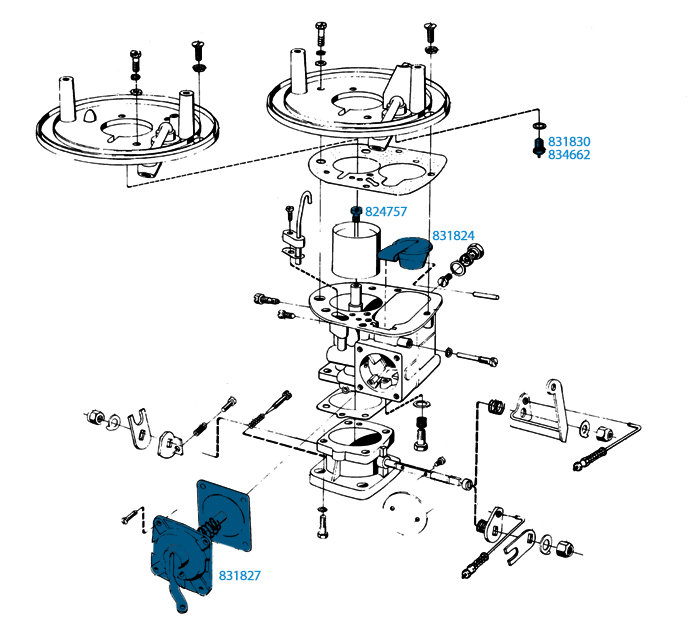 831830
834662
824757
831824
831827