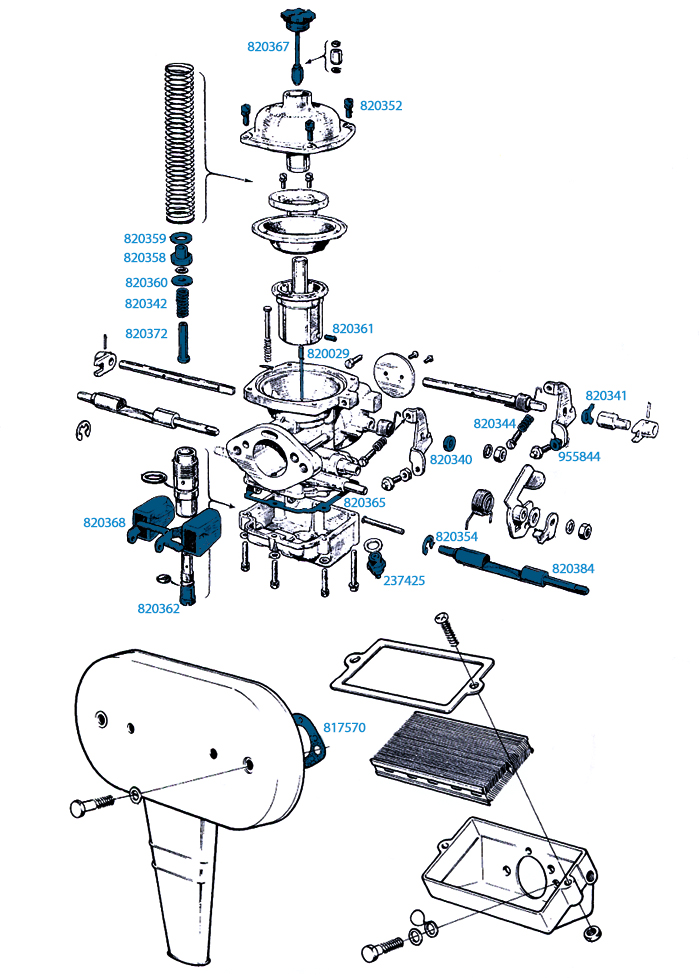 820367
820352
820359
820358
820360
820342
820372
820361
820029
820341
820344
955844
820340
820365
820368
820354
820384
237425
820362
817570