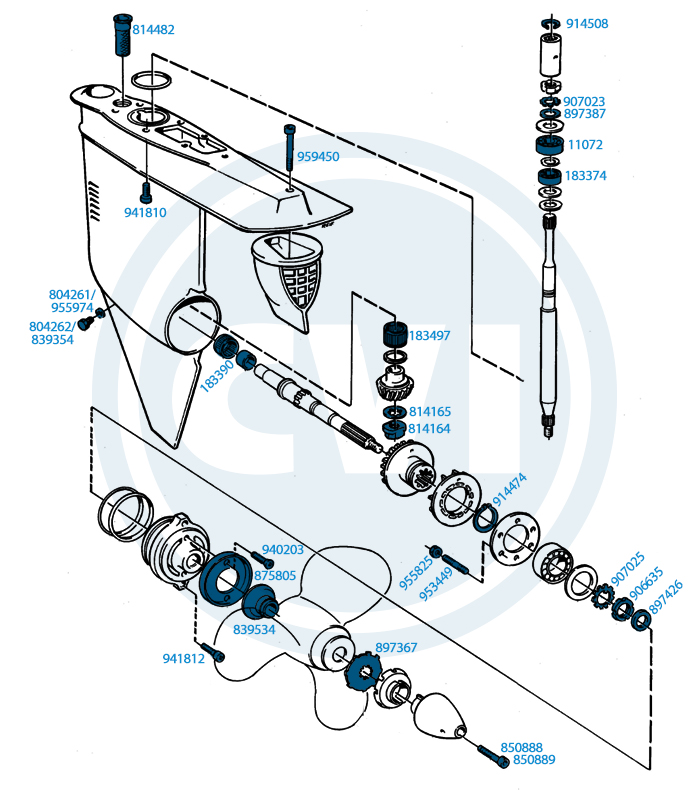 814482
914508
907023
897387
11072
183374
959450
941810
804261/
955974
804262/
839354
183497
183390
814165
814164
914474
940203
875805
955825
953449
907025
906635
897426
839534
897367
941812
850888
850889