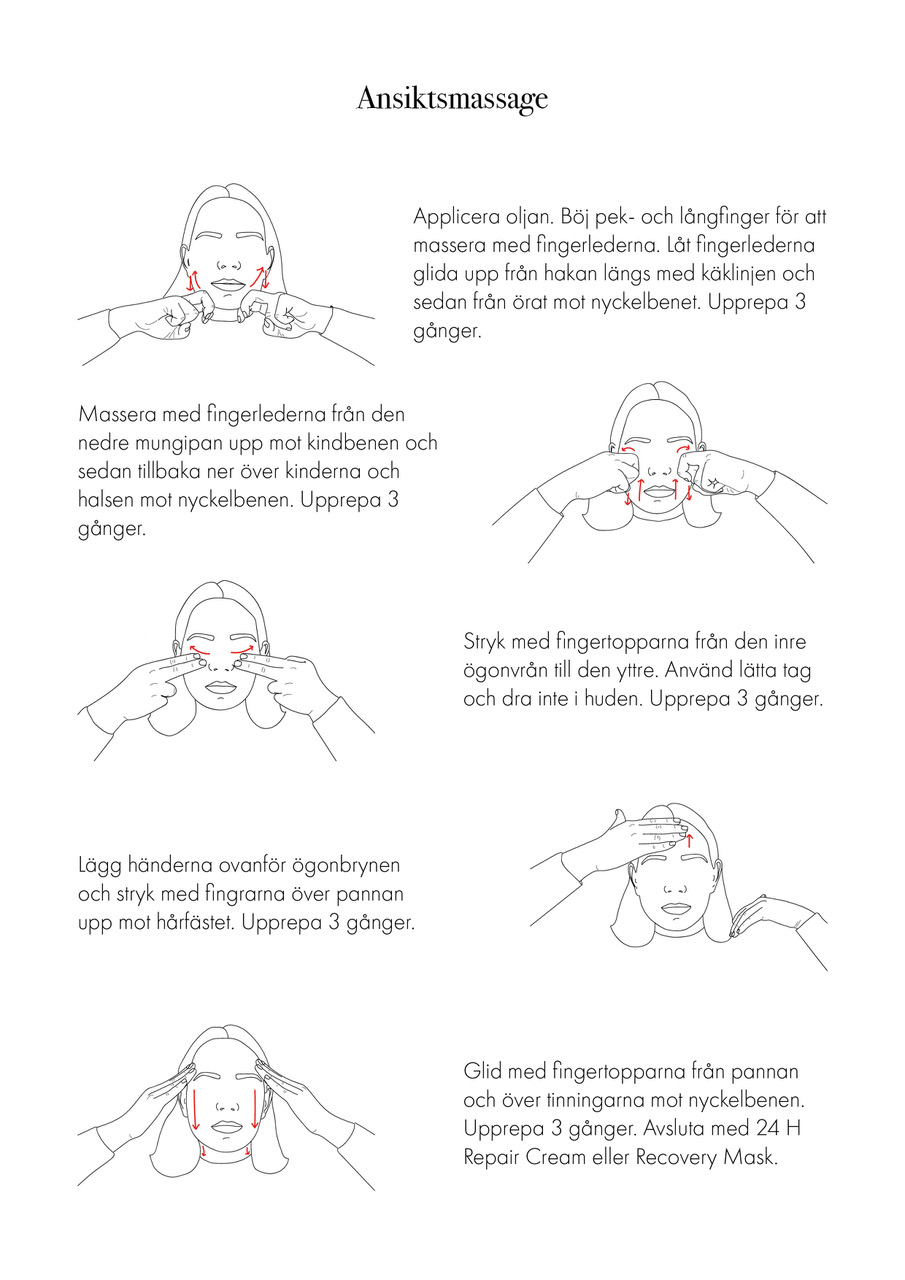 Ansiktsmassage

Applicera oljan. Böj pek- och långfinger för att massera med fingerlederna. Låt fingerlederna glida upp från hakan längs med käklinjen och sedan från örat mot nyckelbenet. Upprepa 3 gånger.

Massera med fingerlederna från den nedre mungipan upp mot kindbenen och sedan tillbaka ner över kinderna och halsen mot nyckelbenen. Upprepa 3 gånger.

Stryk med fingertopparna från den inre ögonvrån till den yttre. Använd lätta tag och dra inte i huden. Upprepa 3 gånger.

Lägg händerna ovanför ögonbrynen och stryk med fingrarna över pannan upp mot hårfästet. Upprepa 3 gånger.

Glid med fingertopparna från pannan och över tinningarna mot nyckelbenen. Upprepa 3 gånger. Avsluta med 24 H Repair Cream eller Recovery Mask.