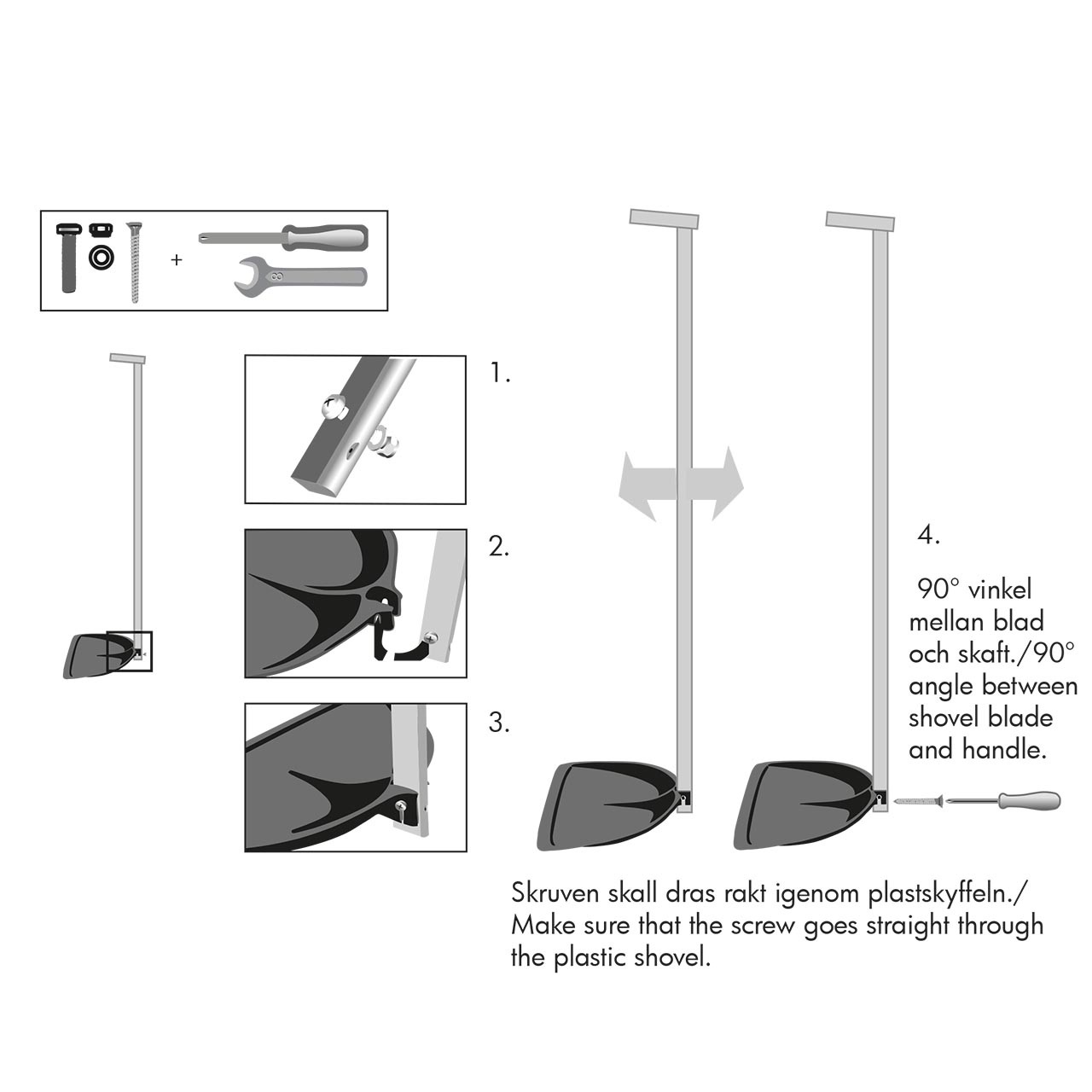 +

1.

2.

3.

4.

90° vinkel mellan blad och skaft./90° angle between shovel blade and handle.

Skruven skall dras rakt igenom plastskyffeln./ Make sure that the screw goes straight through the plastic shovel.