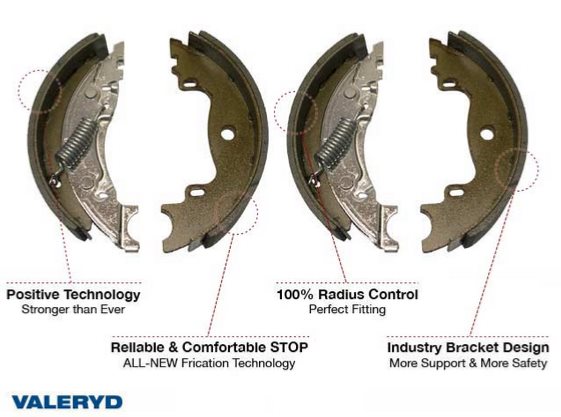 Positive Technology
Stronger than Ever

Rellable & Comfortable STOP
ALL-NEW Frication Technology

100% Radius Control
Perfect Fitting

Industry Bracket Design
More Support & More Safety

VALERYD