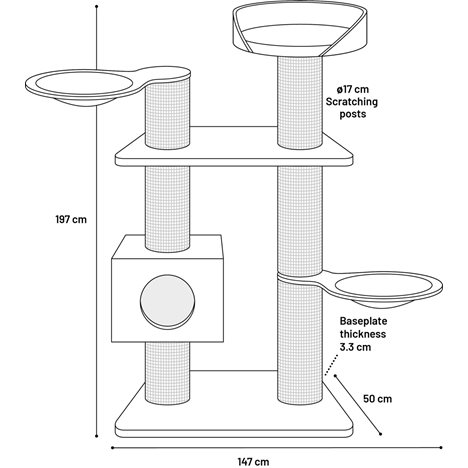 ø17 cm
Scratching
posts

197 cm

Baseplate
thickness
3.3 cm

50 cm

147 cm