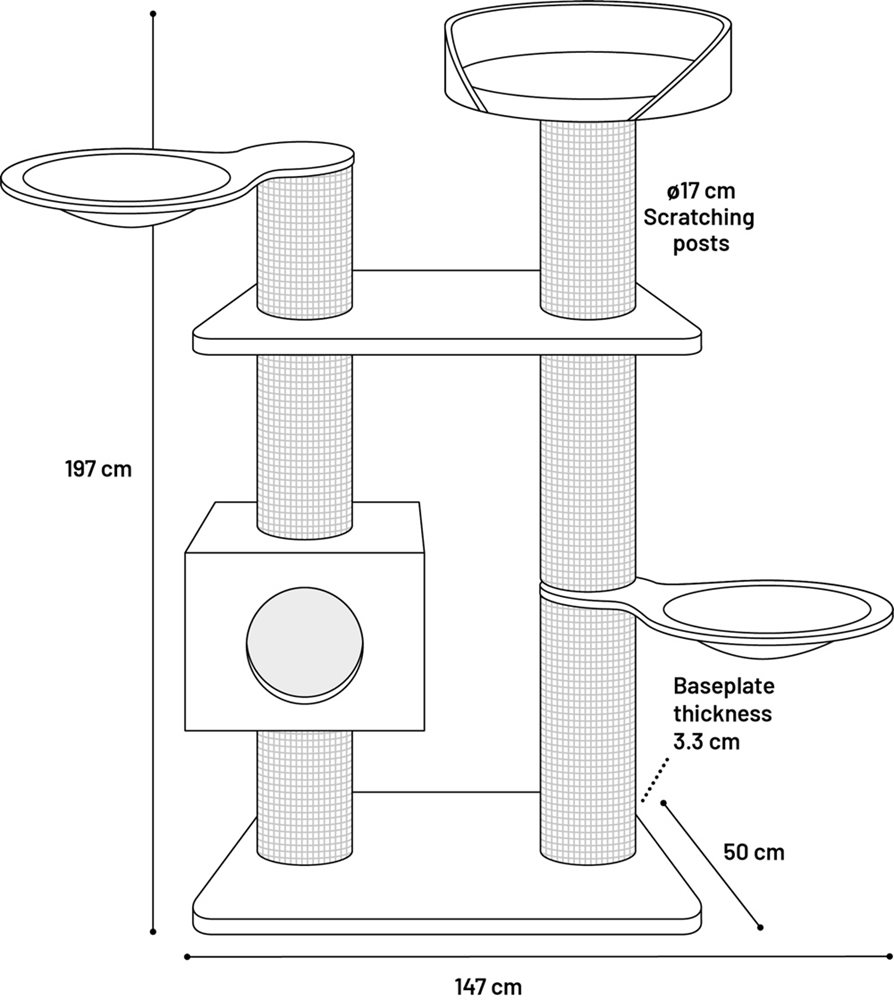 ø17 cm
Scratching
posts

197 cm

Baseplate
thickness
3.3 cm

50 cm

147 cm