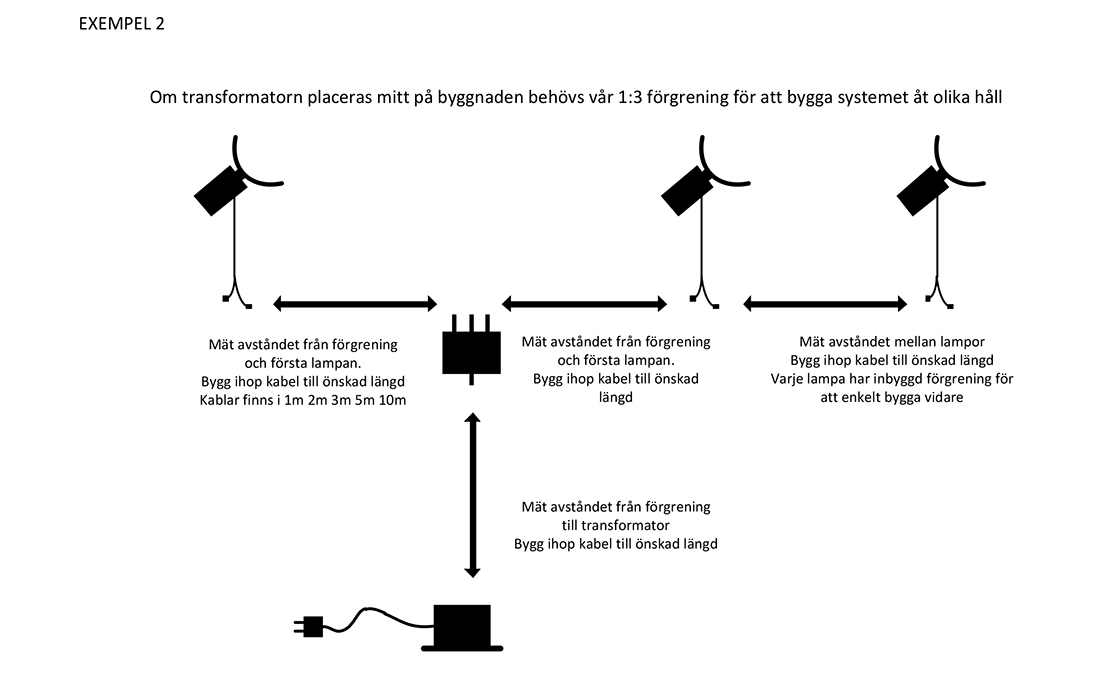 EXEMPEL 2

Om transformatorn placeras mitt på byggnaden behövs vår 1:3 förgrening för att bygga systemet åt olika håll

Mät avståndet från förgrening och första lampan. Bygg ihop kabel till önskad längd Kablar finns i 1m 2m 3m 5m 10m

Mät avståndet från förgrening och första lampan. Bygg ihop kabel till önskad längd

Mät avståndet mellan lampor Bygg ihop kabel till önskad längd Varje lampa har inbyggd förgrening för att enkelt bygga vidare

Mät avståndet från förgrening till transformator Bygg ihop kabel till önskad längd