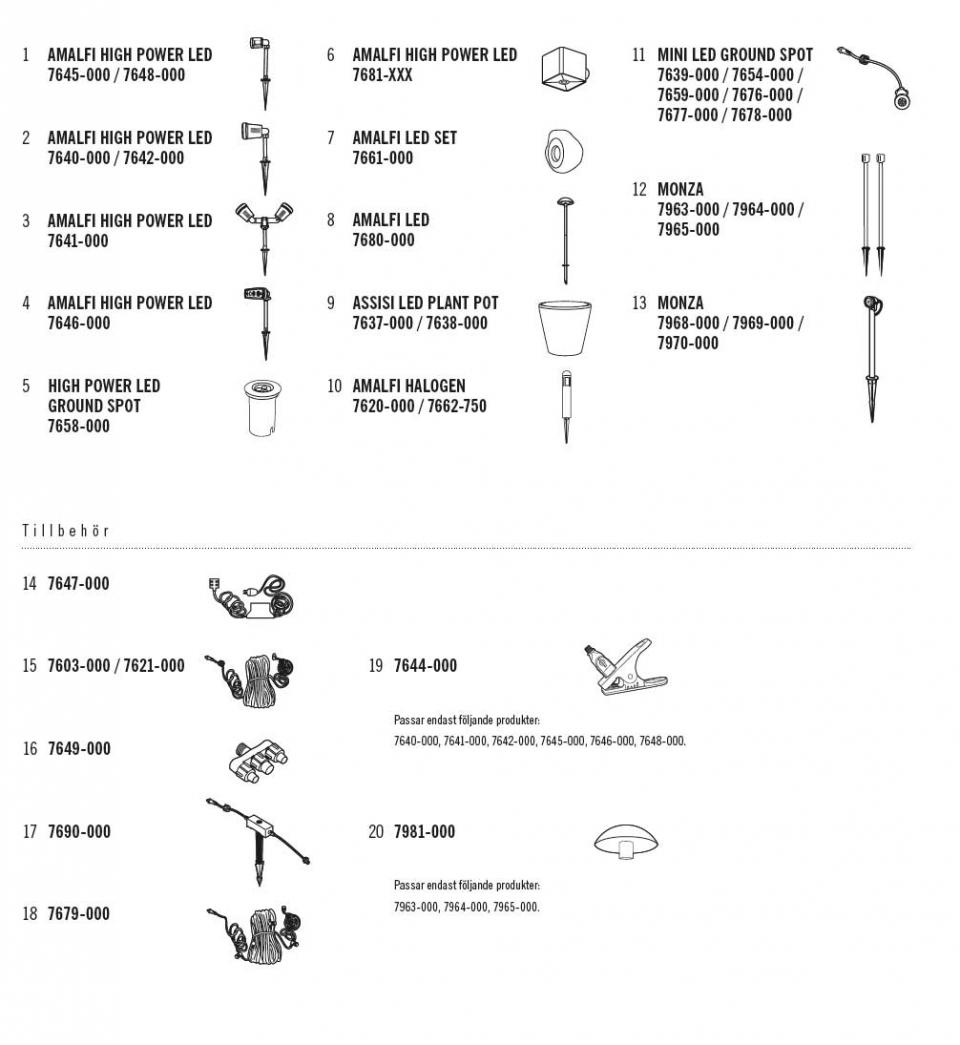 1 AMALFI HIGH POWER LED
7645-000 / 7648-000

2 AMALFI HIGH POWER LED
7640-000 / 7642-000

3 AMALFI HIGH POWER LED
7641-000

4 AMALFI HIGH POWER LED
7646-000

5 HIGH POWER LED GROUND SPOT
7658-000

6 AMALFI HIGH POWER LED
7681-XXX

7 AMALFI LED SET
7661-000

8 AMALFI LED
7680-000

9 ASSISI LED PLANT POT
7637-000 / 7638-000

10 AMALFI HALOGEN
7620-000 / 7662-750

11 MINI LED GROUND SPOT
7639-000 / 7654-000 / 7659-000 / 7676-000 / 7677-000 / 7678-000

12 MONZA
7963-000 / 7964-000 / 7965-000

13 MONZA
7968-000 / 7969-000 / 7970-000

Tillbehör

14 7647-000

15 7603-000 / 7621-000

16 7649-000

17 7690-000

18 7679-000

19 7644-000

Passar endast följande produkter:
7640-000, 7641-000, 7642-000, 7645-000, 7646-000, 7648-000.

20 7981-000

Passar endast följande produkter:
7963-000, 7964-000, 7965-000.