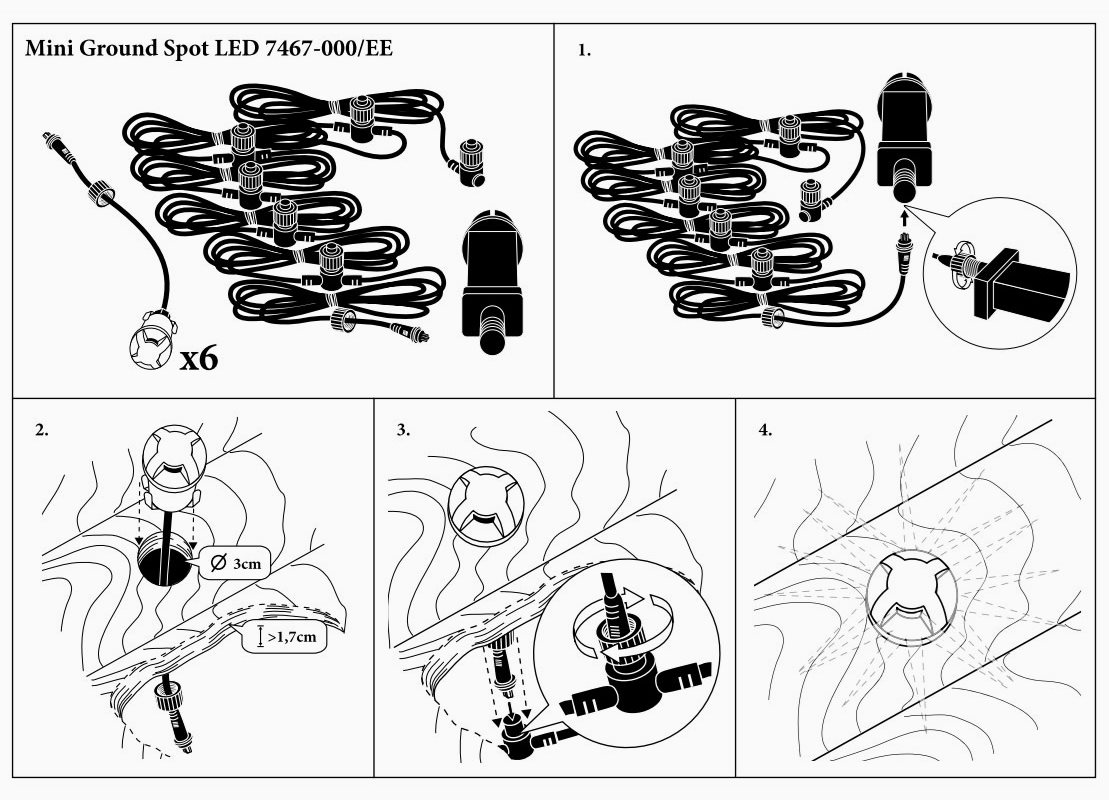 Mini Ground Spot LED 7467-000/EE

x6

1.

2.

Ø 3cm

>1,7cm

3.

4.