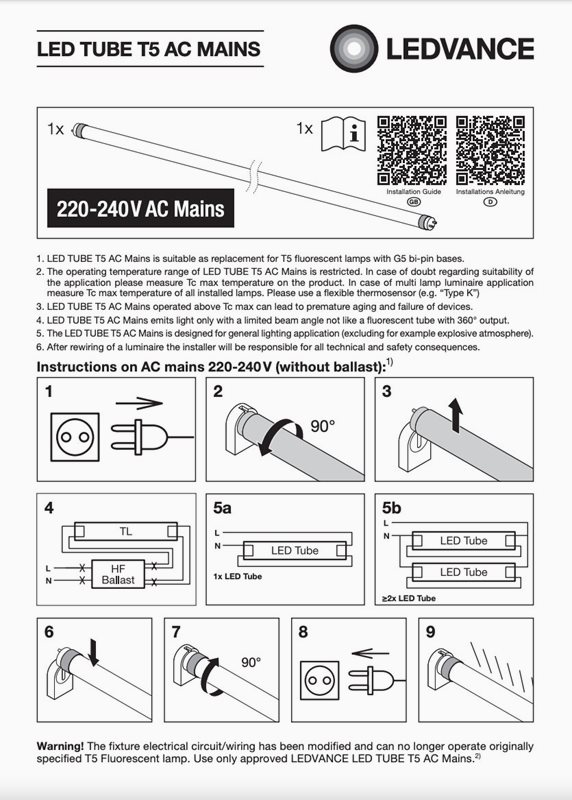 LED TUBE T5 AC MAINS

LEDVANCE

1x

1x

Installation Guide
GB

Installations Anleitung
D

220-240V AC Mains

1. LED TUBE T5 AC Mains is suitable as replacement for T5 fluorescent lamps with G5 bi-pin bases.
2. The operating temperature range of LED TUBE T5 AC Mains is restricted. In case of doubt regarding suitability of the application please measure Tc max temperature on the product. In case of multi lamp luminaire application measure Tc max temperature of all installed lamps. Please use a flexible thermosensor (e.g. "Type K")
3. LED TUBE T5 AC Mains operated above Tc max can lead to premature aging and failure of devices.
4. LED TUBE T5 AC Mains emits light only with a limited beam angle not like a fluorescent tube with 360° output.
5. The LED TUBE T5 AC Mains is designed for general lighting application (excluding for example explosive atmosphere).
6. After rewiring of a luminaire the installer will be responsible for all technical and safety consequences.

Instructions on AC mains 220-240V (without ballast):$^{1)}$

1

2
90°

3

4
TL
L
N
HF Ballast

5a
L
N
LED Tube
1x LED Tube

5b
L
N
LED Tube
LED Tube
≥2x LED Tube

6

7
90°

8

9

Warning! The fixture electrical circuit/wiring has been modified and can no longer operate originally specified T5 Fluorescent lamp. Use only approved LEDVANCE LED TUBE T5 AC Mains.$^{2)}$