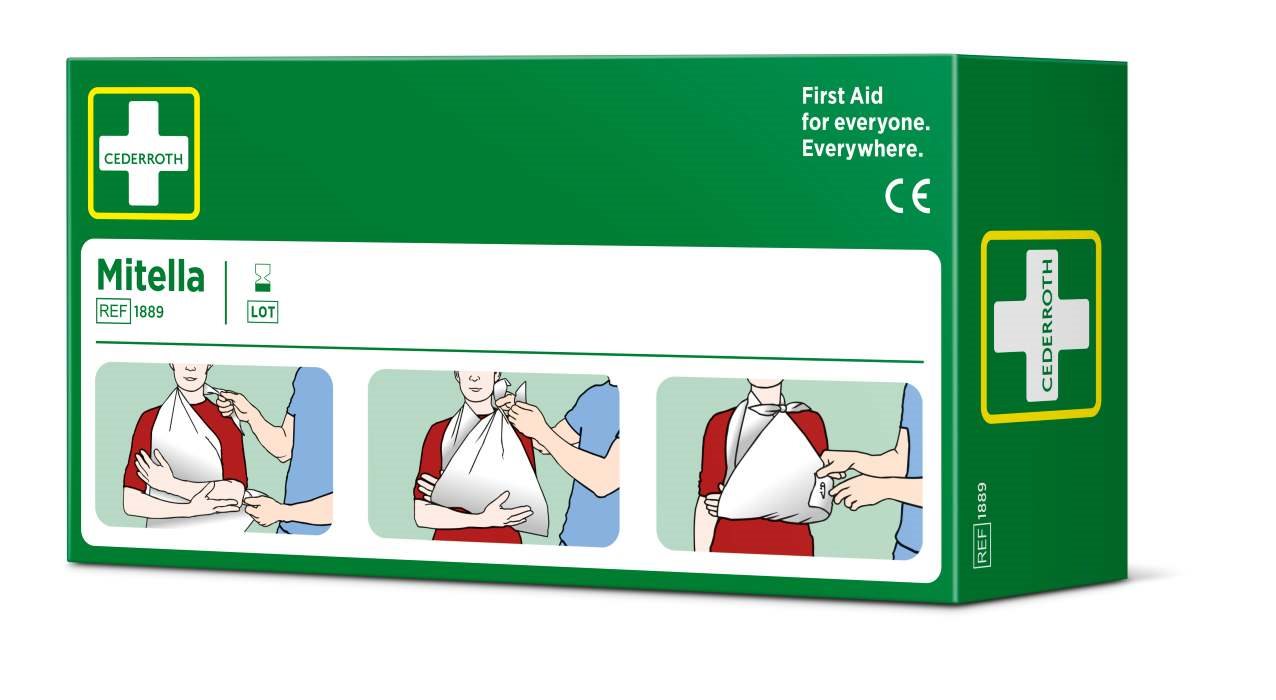 CEDERROTH

First Aid
for everyone.
Everywhere.

CE

Mitella
REF 1889

LOT

CEDERROTH

REF 1889