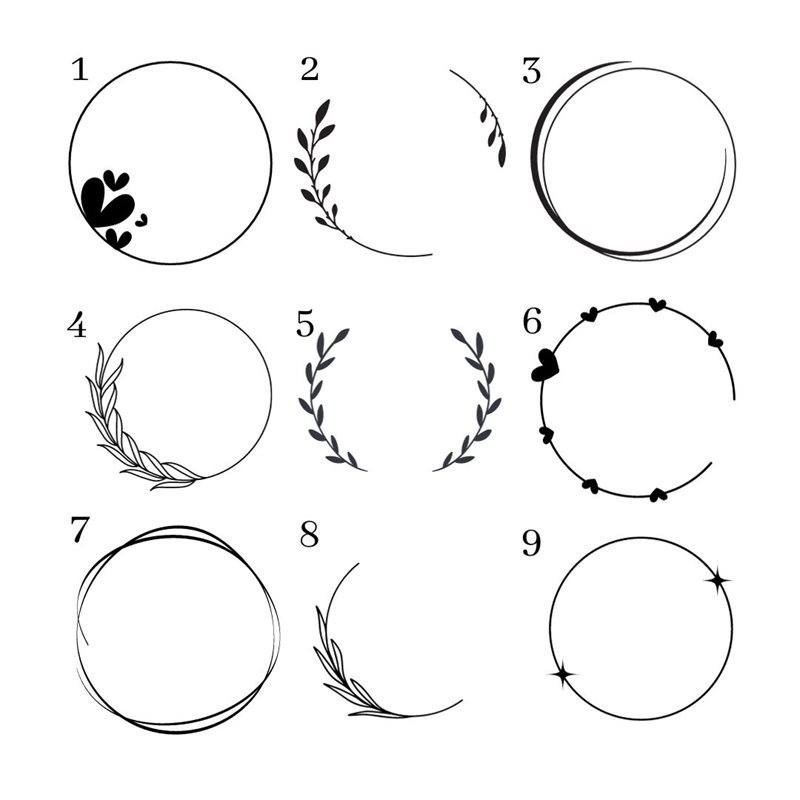 1

2

3

4

5

6

7

8

9