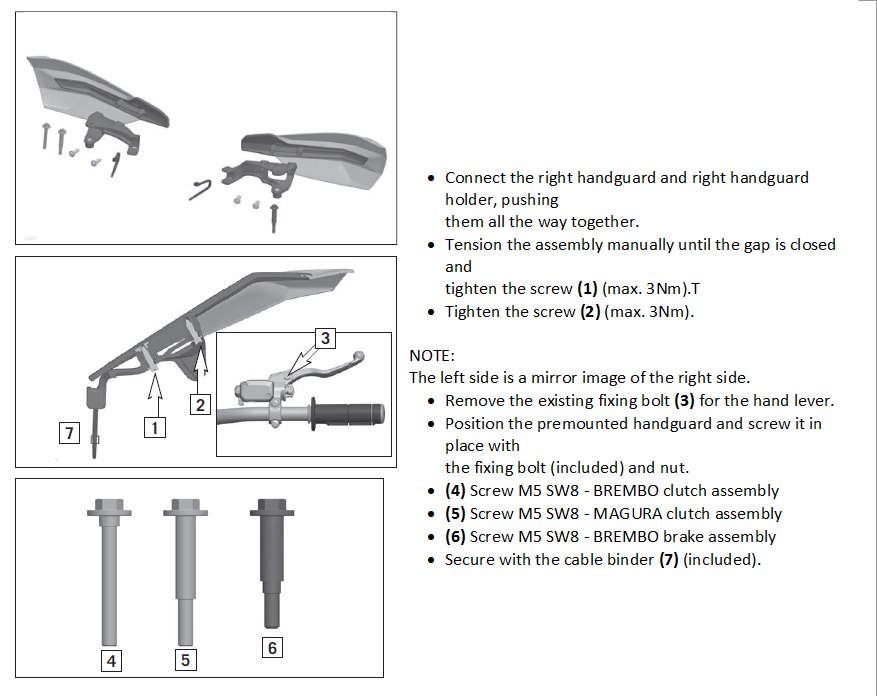 3

2

1

7

4

5

6

- Connect the right handguard and right handguard holder, pushing them all the way together.
- Tension the assembly manually until the gap is closed and tighten the screw **(1)** (max. 3Nm).T
- Tighten the screw **(2)** (max. 3Nm).

NOTE:
The left side is a mirror image of the right side.
- Remove the existing fixing bolt **(3)** for the hand lever.
- Position the premounted handguard and screw it in place with the fixing bolt (included) and nut.
- **(4)** Screw M5 SW8 - BREMBO clutch assembly
- **(5)** Screw M5 SW8 - MAGURA clutch assembly
- **(6)** Screw M5 SW8 - BREMBO brake assembly
- Secure with the cable binder **(7)** (included).