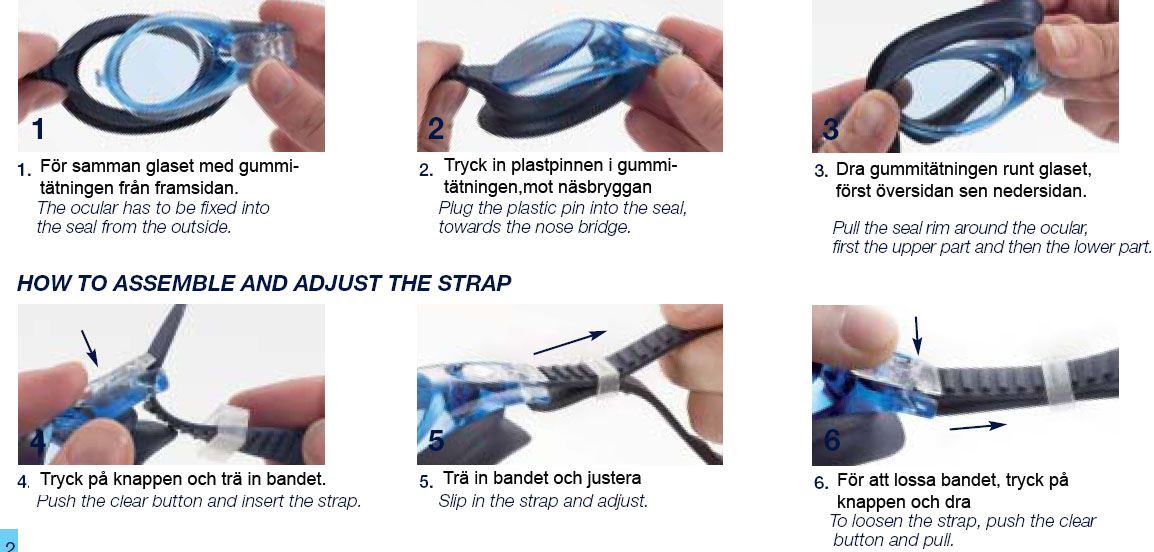 1

1. För samman glaset med gummitätningen från framsidan.
The ocular has to be fixed into the seal from the outside.

2

2. Tryck in plastpinnen i gummitätningen,mot näsbryggan
Plug the plastic pin into the seal, towards the nose bridge.

3

3. Dra gummitätningen runt glaset, först översidan sen nedersidan.

Pull the seal rim around the ocular, first the upper part and then the lower part.

HOW TO ASSEMBLE AND ADJUST THE STRAP

4

4. Tryck på knappen och trä in bandet.
Push the clear button and insert the strap.

5

5. Trä in bandet och justera
Slip in the strap and adjust.

6

6. För att lossa bandet, tryck på knappen och dra
To loosen the strap, push the clear button and pull.

2