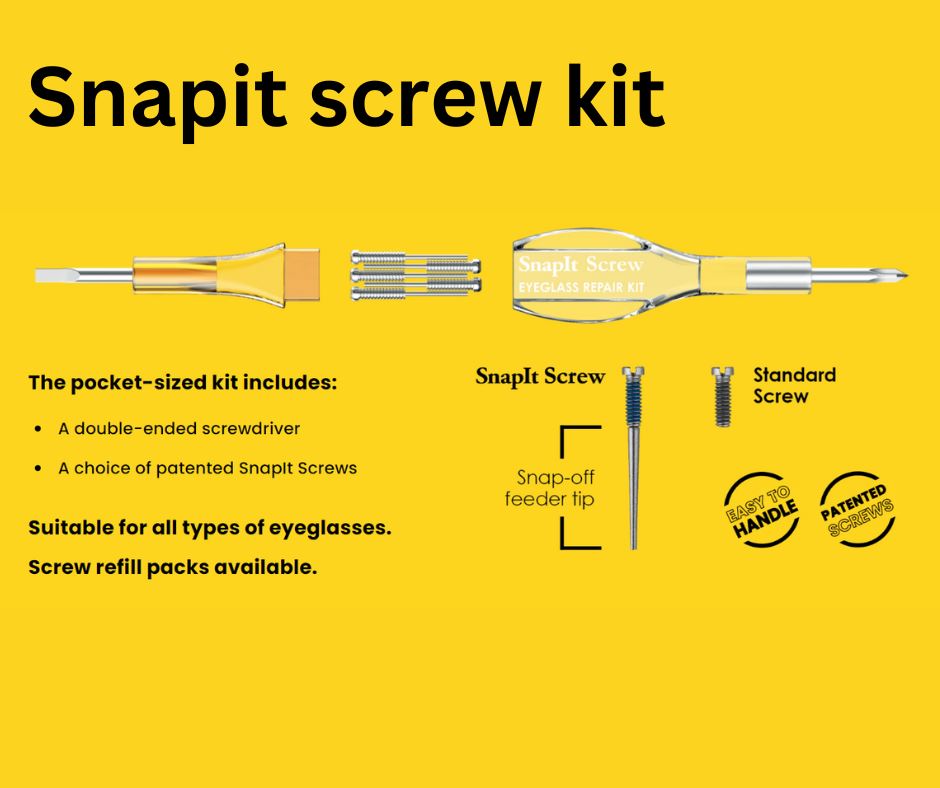 Snapit screw kit

SnapIt Screw
EYEGLASS REPAIR KIT

The pocket-sized kit includes:

• A double-ended screwdriver

• A choice of patented SnapIt Screws

Suitable for all types of eyeglasses.

Screw refill packs available.

SnapIt Screw

Standard Screw

Snap-off feeder tip

EASY TO HANDLE

PATENTED SCREWS