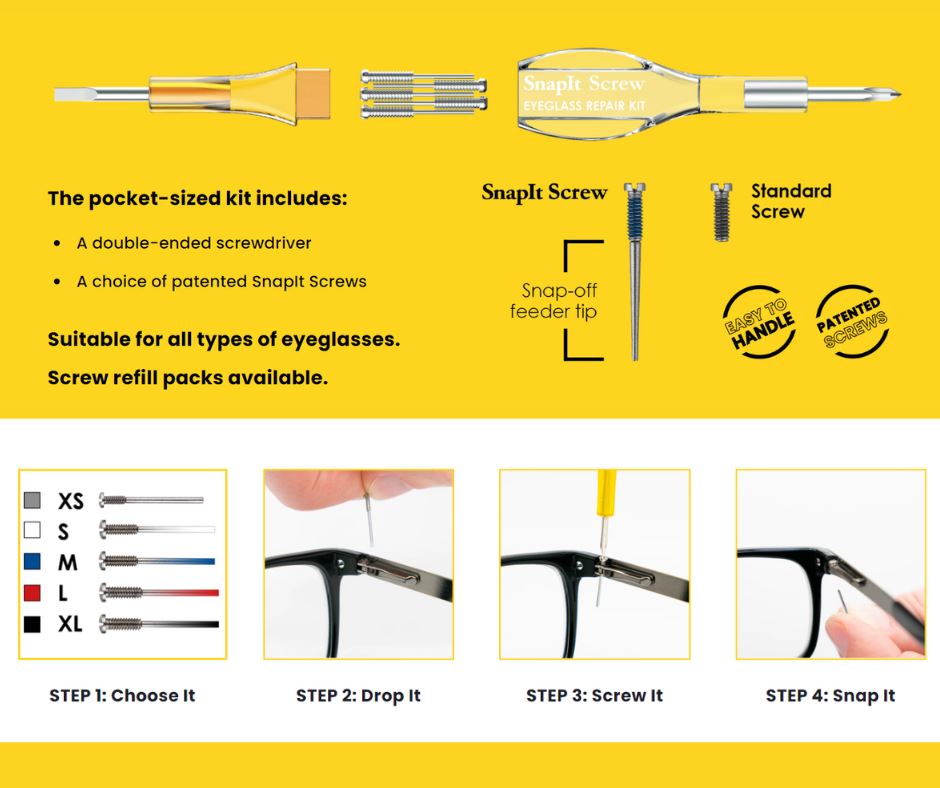 SnapIt Screw
EYEGLASS REPAIR KIT

The pocket-sized kit includes:

• A double-ended screwdriver

• A choice of patented SnapIt Screws

Suitable for all types of eyeglasses.

Screw refill packs available.

SnapIt Screw

Standard Screw

Snap-off feeder tip

EASY TO HANDLE

PATENTED SCREWS

XS
S
M
L
XL

STEP 1: Choose It

STEP 2: Drop It

STEP 3: Screw It

STEP 4: Snap It