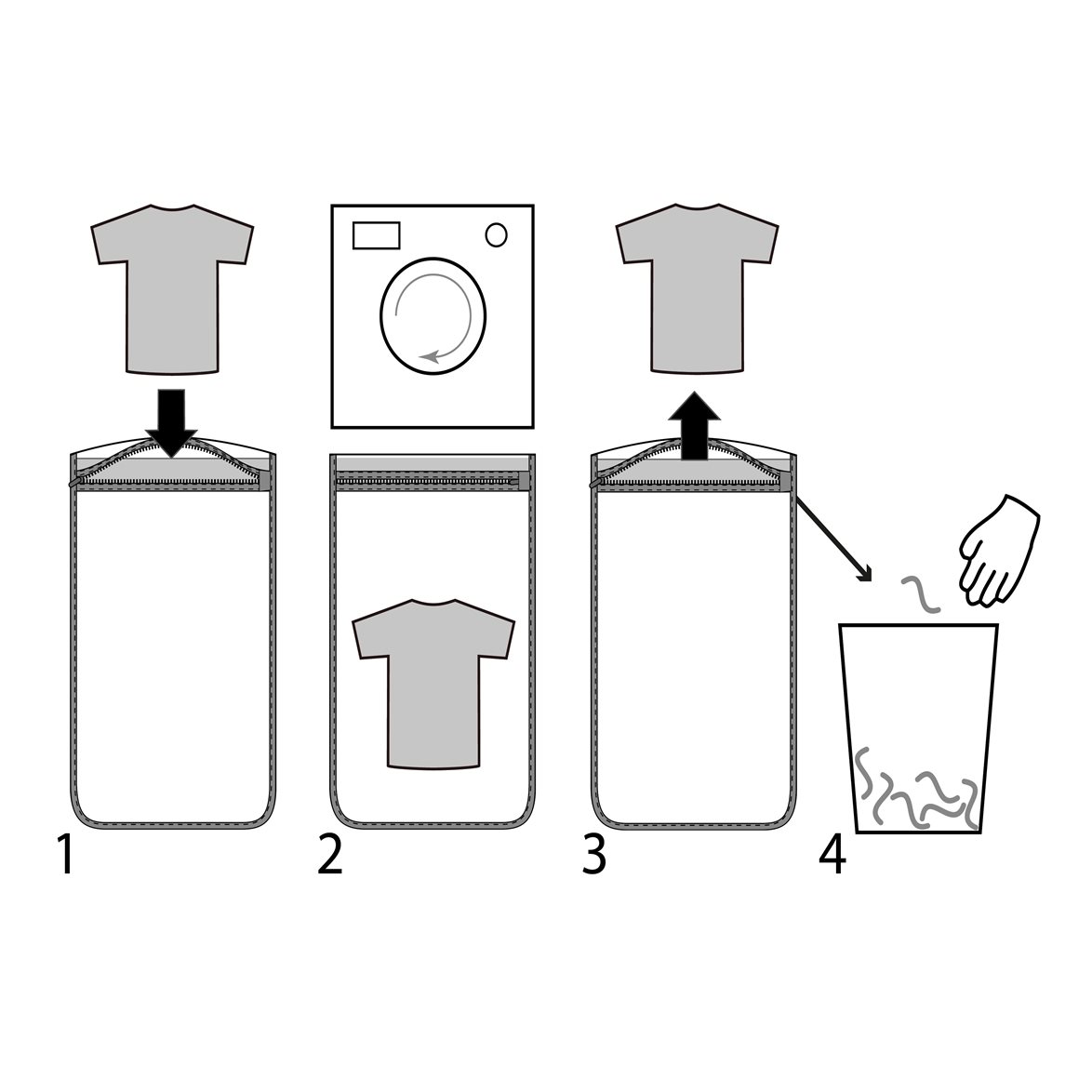 1 2 3 4